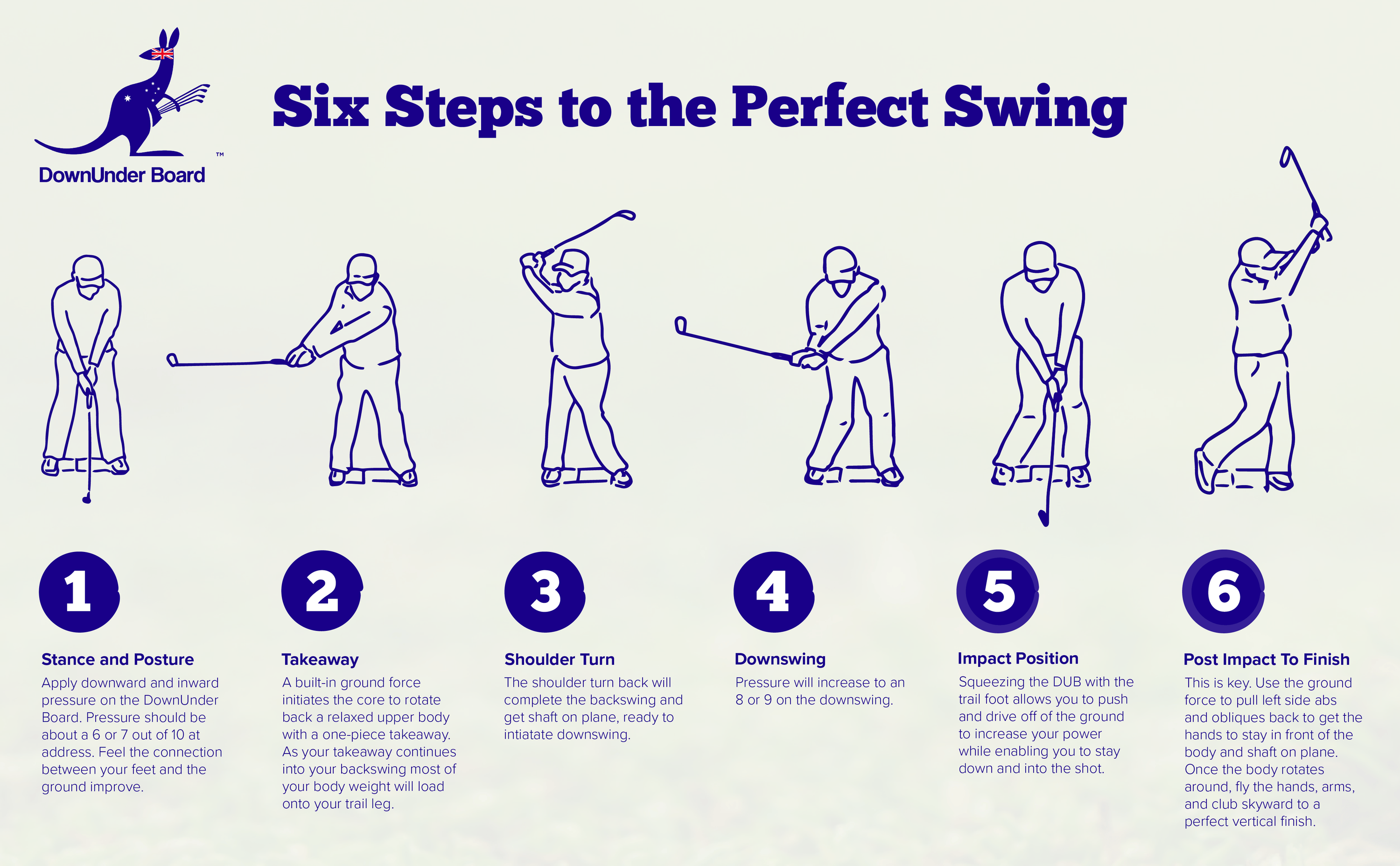 DownUnder Board™

Six Steps to the Perfect Swing

1

Stance and Posture

Apply downward and inward pressure on the DownUnder Board. Pressure should be about a 6 or 7 out of 10 at address. Feel the connection between your feet and the ground improve.

2

Takeaway

A built-in ground force initiates the core to rotate back a relaxed upper body with a one-piece takeaway. As your takeaway continues into your backswing most of your body weight will load onto your trail leg.

3

Shoulder Turn

The shoulder turn back will complete the backswing and get shaft on plane, ready to intiatate downswing.

4

Downswing

Pressure will increase to an 8 or 9 on the downswing.

5

Impact Position

Squeezing the DUB with the trail foot allows you to push and drive off of the ground to increase your power while enabling you to stay down and into the shot.

6

Post Impact To Finish

This is key. Use the ground force to pull left side abs and obliques back to get the hands to stay in front of the body and shaft on plane. Once the body rotates around, fly the hands, arms, and club skyward to a perfect vertical finish.